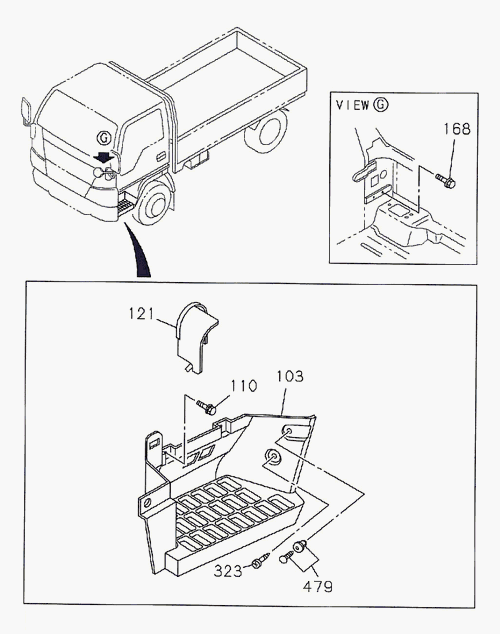 G

VIEW G

168

121

110

103

323

479